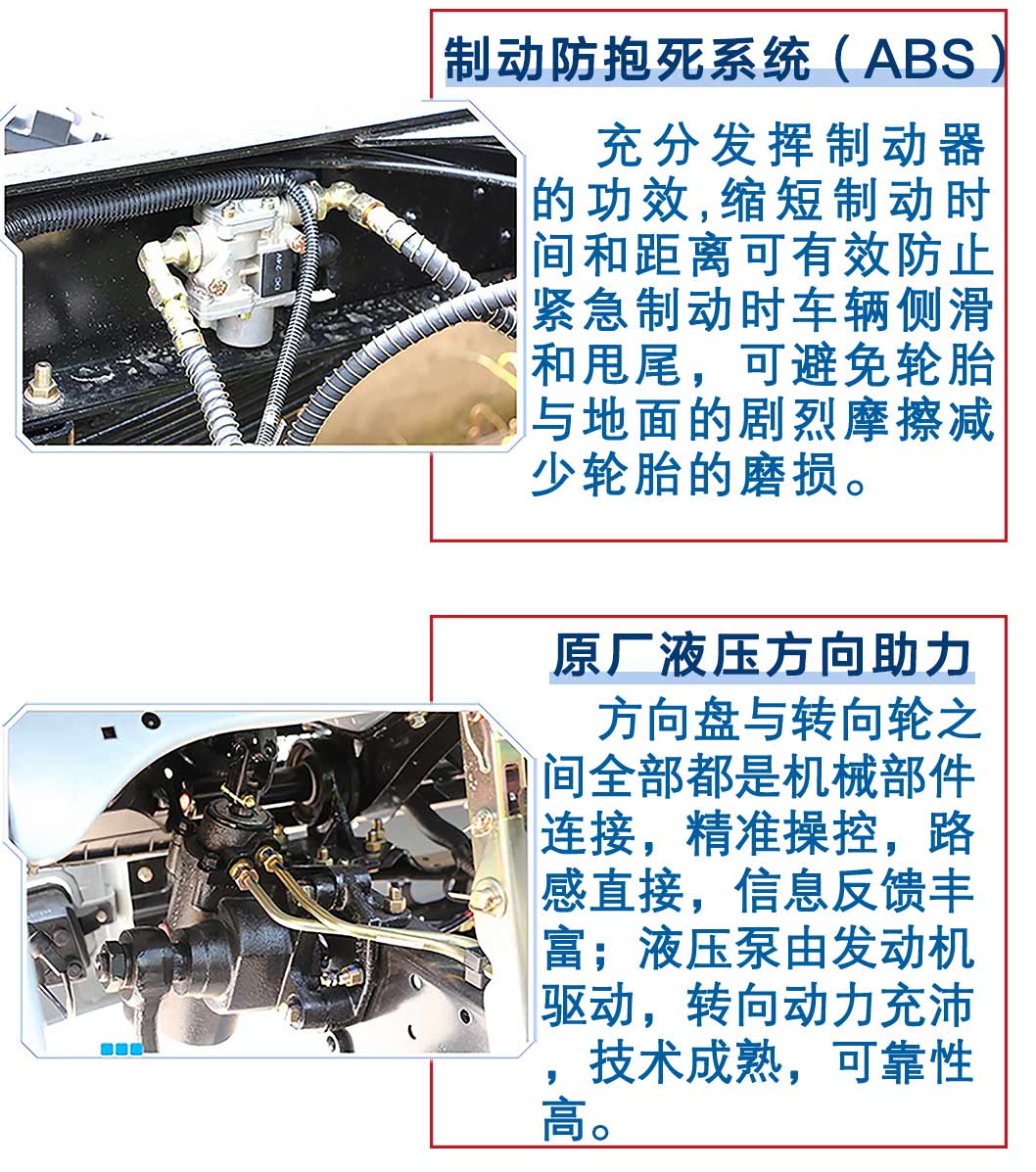 制动防抱死系统（ABS）

充分发挥制动器的功效,缩短制动时间和距离可有效防止紧急制动时车辆侧滑和甩尾，可避免轮胎与地面的剧烈摩擦减少轮胎的磨损。

原厂液压方向助力

方向盘与转向轮之间全部都是机械部件连接，精准操控，路感直接，信息反馈丰富；液压泵由发动机驱动，转向动力充沛，技术成熟，可靠性高。